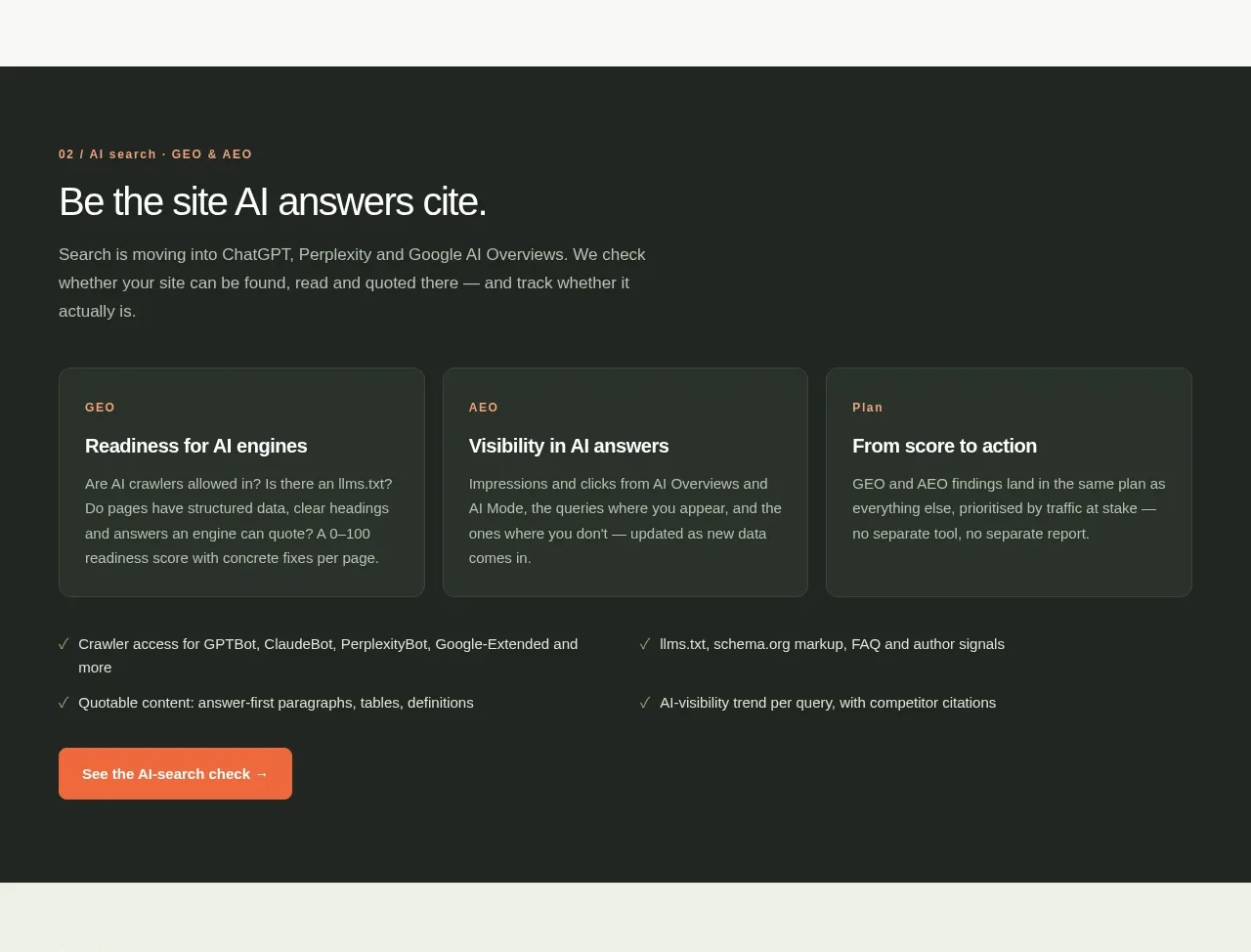 02 / AI search · GEO & AEO

Be the site AI answers cite.

Search is moving into ChatGPT, Perplexity and Google AI Overviews. We check whether your site can be found, read and quoted there — and track whether it actually is.

GEO

Readiness for AI engines

Are AI crawlers allowed in? Is there an llms.txt? Do pages have structured data, clear headings and answers an engine can quote? A 0–100 readiness score with concrete fixes per page.

AEO

Visibility in AI answers

Impressions and clicks from AI Overviews and AI Mode, the queries where you appear, and the ones where you don't — updated as new data comes in.

Plan

From score to action

GEO and AEO findings land in the same plan as everything else, prioritised by traffic at stake — no separate tool, no separate report.

✓ Crawler access for GPTBot, ClaudeBot, PerplexityBot, Google-Extended and more

✓ Quotable content: answer-first paragraphs, tables, definitions

✓ llms.txt, schema.org markup, FAQ and author signals

✓ AI-visibility trend per query, with competitor citations

See the AI-search check →